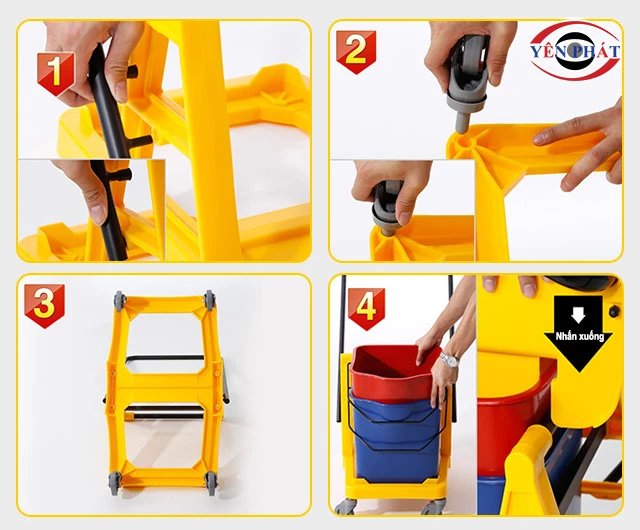 1

2

YÊN PHÁT

3

4

Nhấn xuống